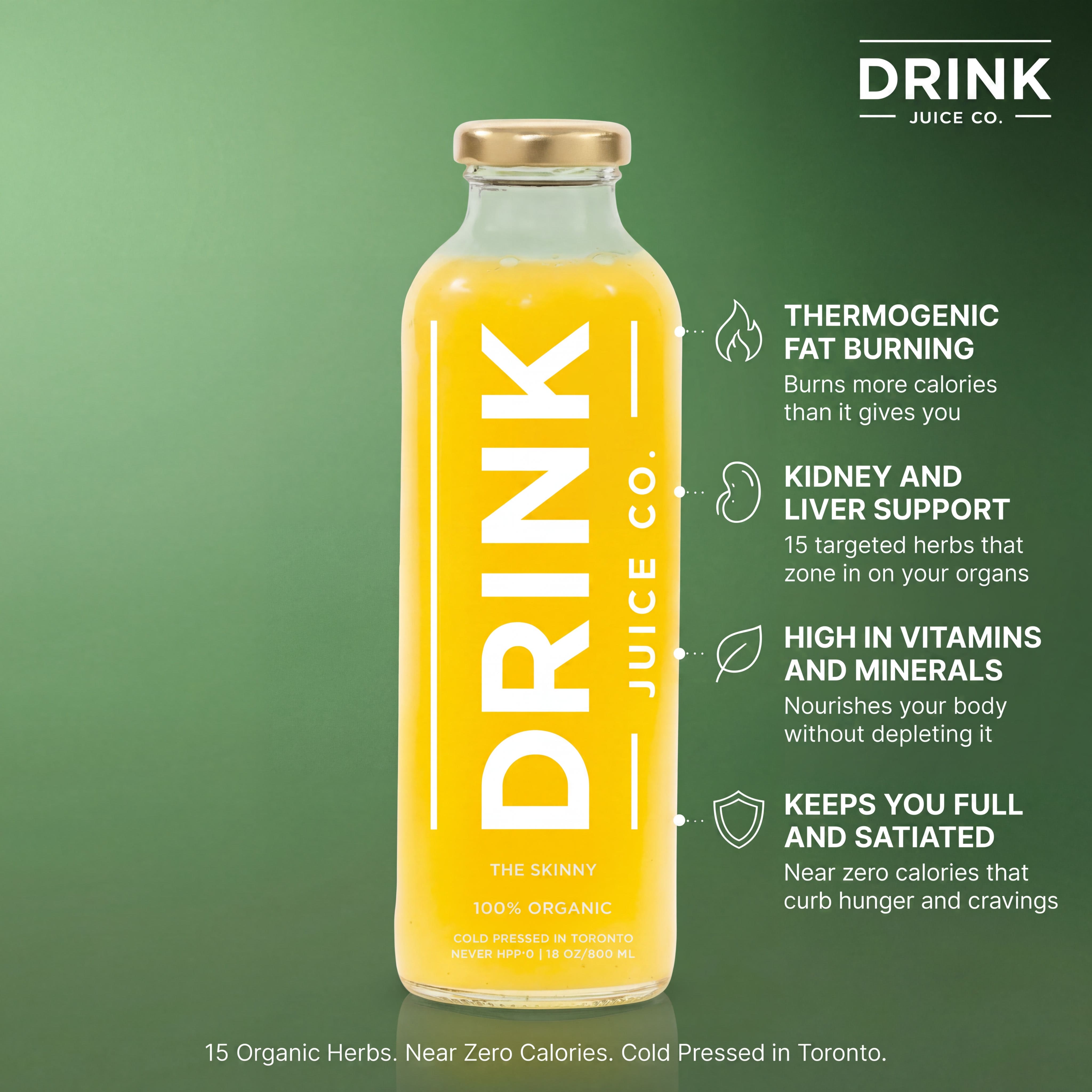 DRINK
JUICE CO.

DRINK
JUICE CO.

THE SKINNY

100% ORGANIC

COLD PRESSED IN TORONTO
NEVER HPP·0 | 18 OZ/800 ML

THERMOGENIC FAT BURNING
Burns more calories than it gives you

KIDNEY AND LIVER SUPPORT
15 targeted herbs that zone in on your organs

HIGH IN VITAMINS AND MINERALS
Nourishes your body without depleting it

KEEPS YOU FULL AND SATIATED
Near zero calories that curb hunger and cravings

15 Organic Herbs. Near Zero Calories. Cold Pressed in Toronto.